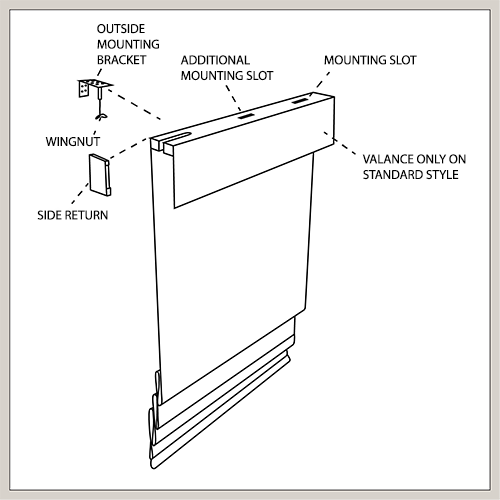 OUTSIDE MOUNTING BRACKET

ADDITIONAL MOUNTING SLOT

MOUNTING SLOT

WINGNUT

VALANCE ONLY ON STANDARD STYLE

SIDE RETURN