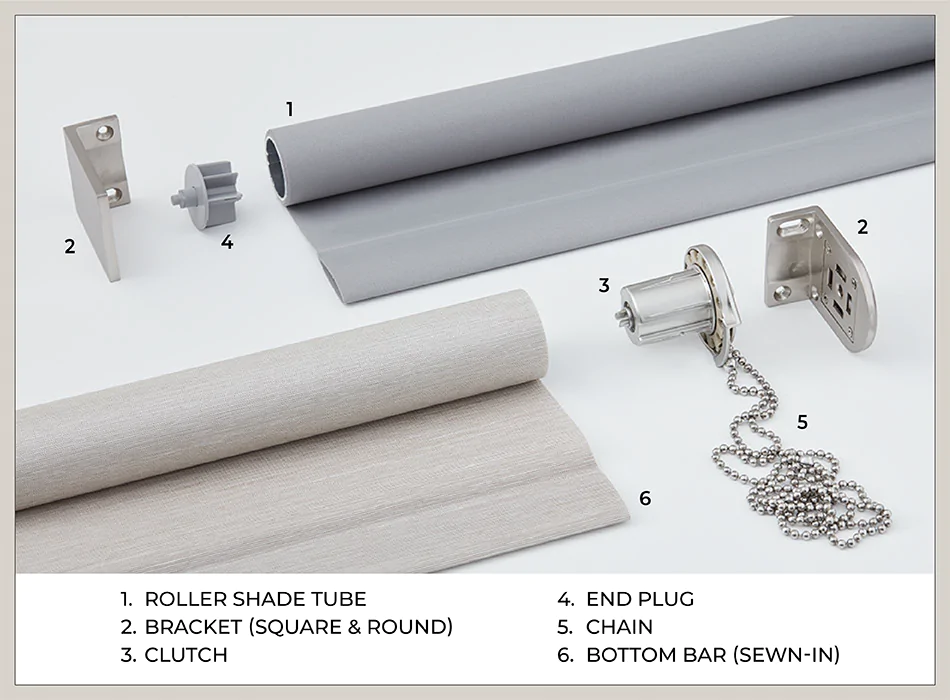 1

2

4

2

3

5

6

1. ROLLER SHADE TUBE
2. BRACKET (SQUARE & ROUND)
3. CLUTCH

4. END PLUG
5. CHAIN
6. BOTTOM BAR (SEWN-IN)